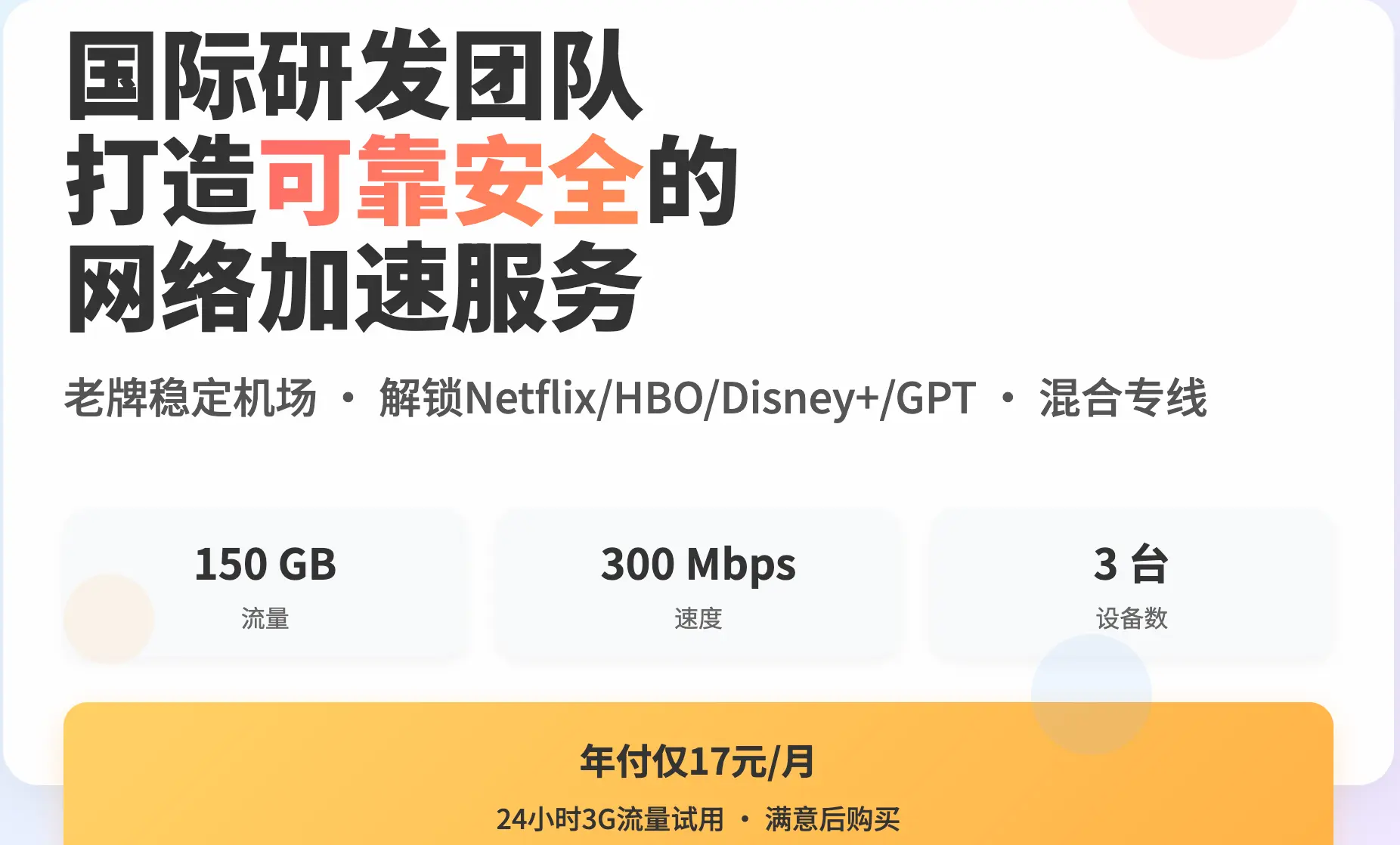 国际研发团队
打造可靠安全的
网络加速服务

老牌稳定机场 · 解锁Netflix/HBO/Disney+/GPT · 混合专线

150 GB
流量

300 Mbps
速度

3 台
设备数

年付仅17元/月
24小时3G流量试用 · 满意后购买